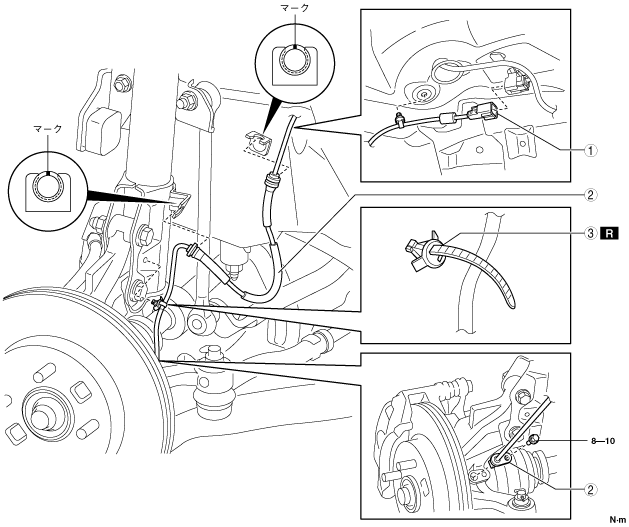 マーク

マーク

①

②

③ R

8—10

②

N·m