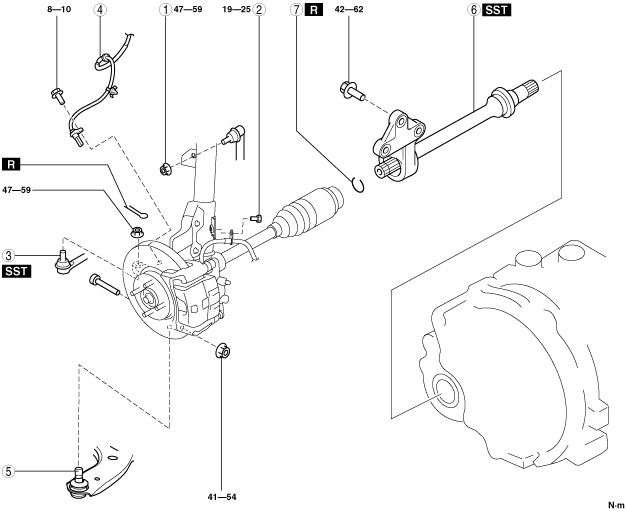 8—10
4
1 47—59
19—25 2
7 R
42—62
6 SST
R
47—59
3
SST
5
41—54
N·m