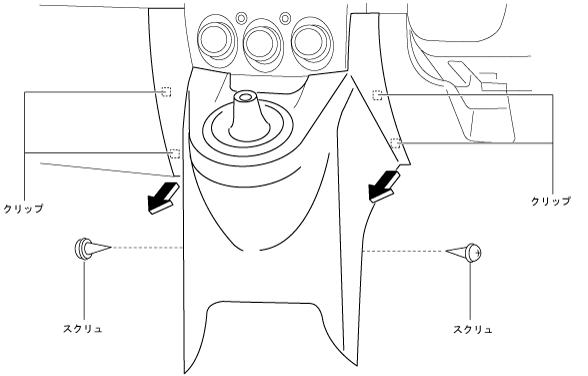 クリップ

クリップ

スクリュ

スクリュ