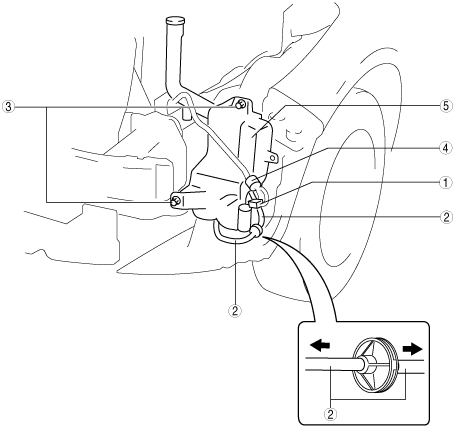 3
5
4
1
2
2
2