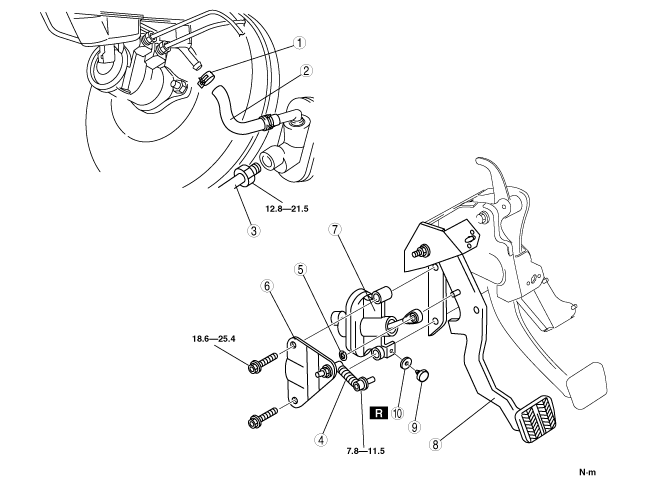 1
2
12.8—21.5
3
7
5
6
18.6—25.4
R
10
9
4
7.8—11.5
8
N·m