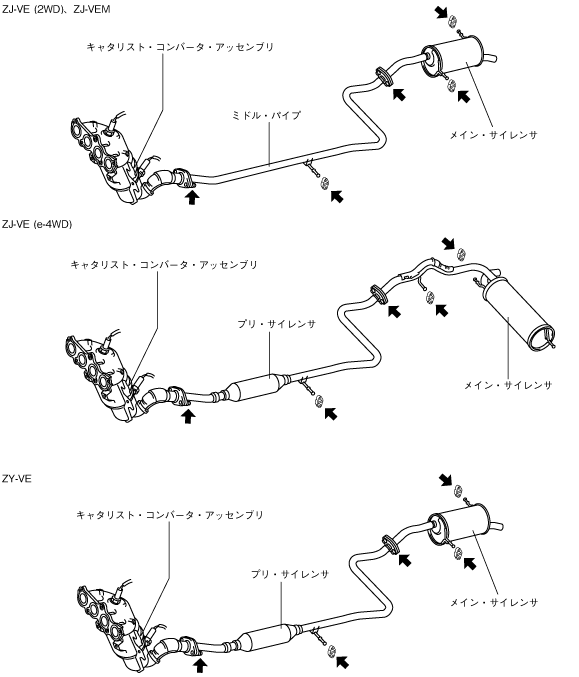 ZJ-VE (2WD)、ZJ-VEM

キャタリスト・コンバータ・アッセンブリ

ミドル・パイプ

メイン・サイレンサ

ZJ-VE (e-4WD)

キャタリスト・コンバータ・アッセンブリ

プリ・サイレンサ

メイン・サイレンサ

ZY-VE

キャタリスト・コンバータ・アッセンブリ

プリ・サイレンサ

メイン・サイレンサ