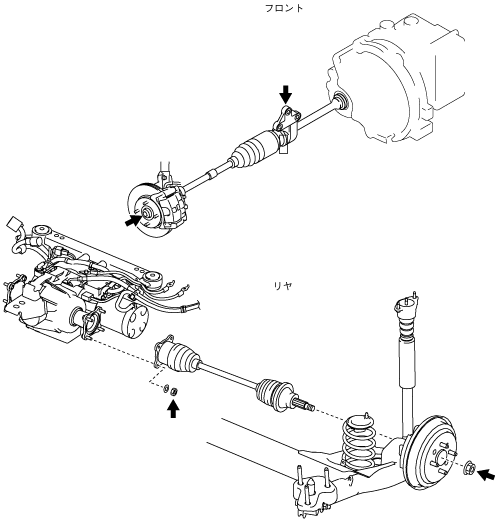 フロント

リヤ