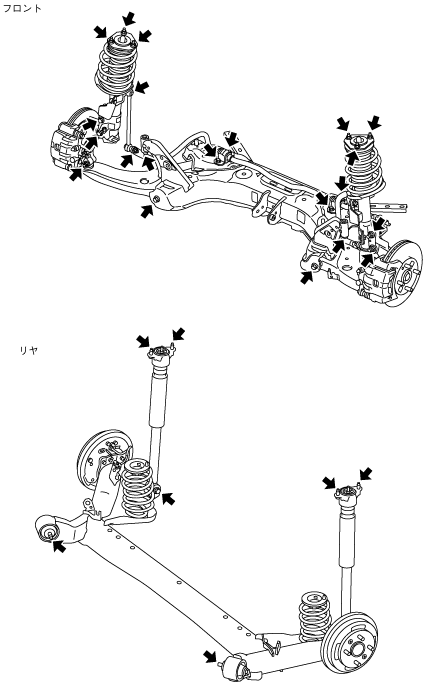 フロント

リヤ