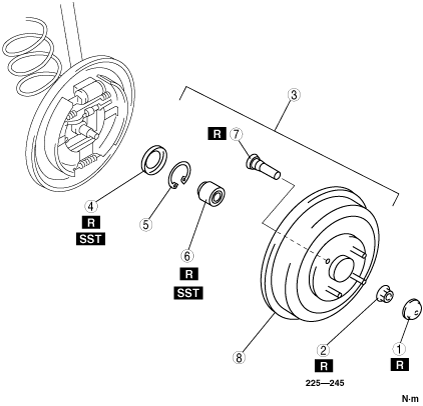 3
R 7
4
R
SST
5
6
R
SST
8
2
R
225—245
1
R
N·m