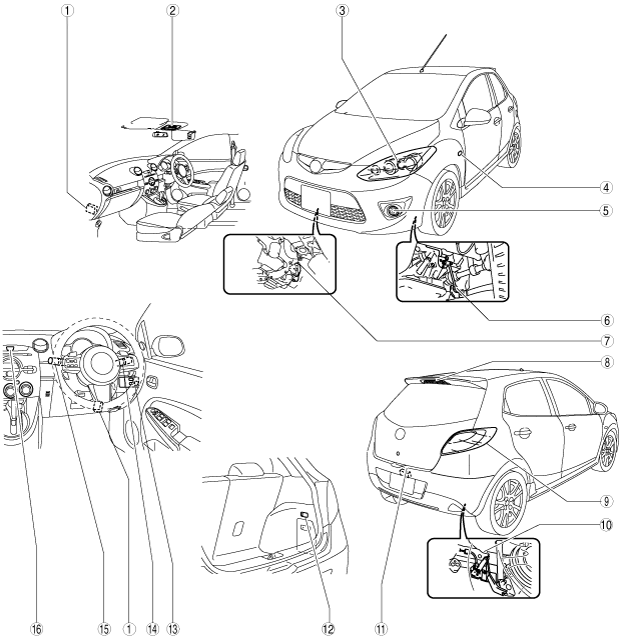 ①
②
③
④
⑤
⑥
⑦
⑧
⑨
⑩
⑯
⑮
①
⑭
⑬
⑫
⑪