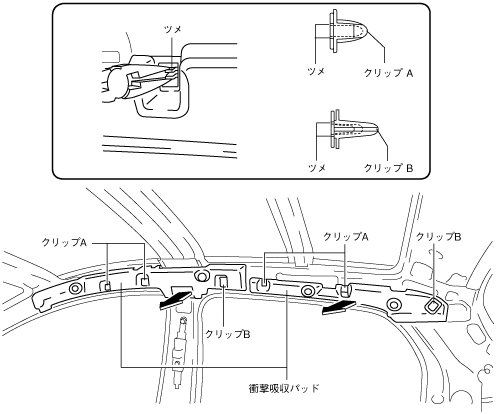 ツメ

ツメ

クリップ A

ツメ

クリップ B

クリップA

クリップA

クリップB

クリップB

衝撃吸収パッド