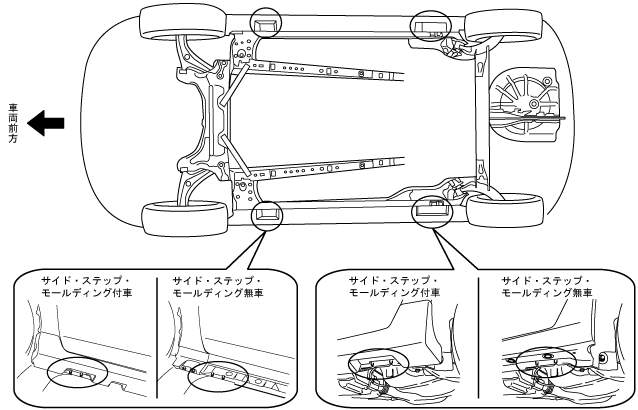 車両前方

サイド・ステップ・モールディング付車

サイド・ステップ・モールディング無車

サイド・ステップ・モールディング付車

サイド・ステップ・モールディング無車