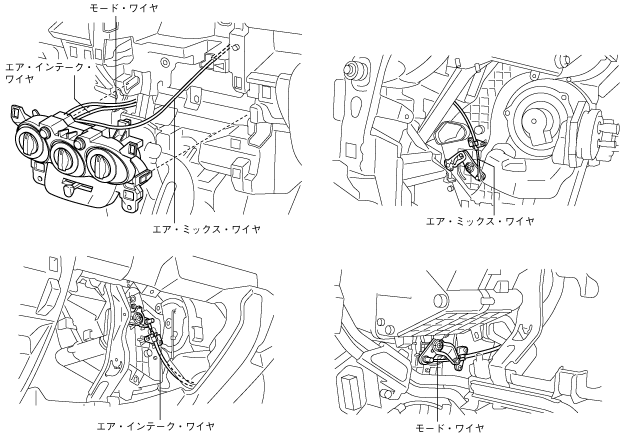 モード・ワイヤ

エア・インテーク・ワイヤ

エア・ミックス・ワイヤ

エア・ミックス・ワイヤ

エア・インテーク・ワイヤ

モード・ワイヤ