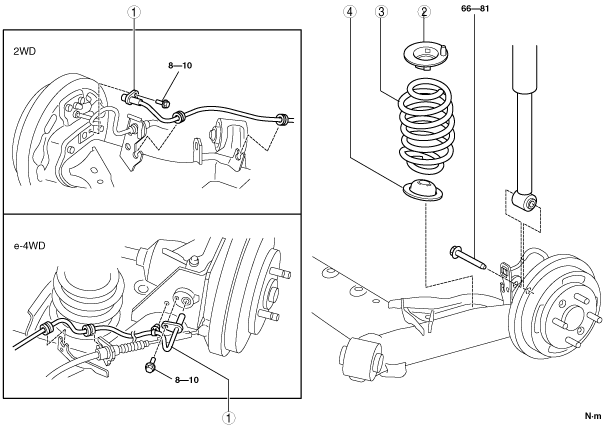 1
2WD
8—10
e-4WD
8—10
1
4
3
2
66—81
N·m