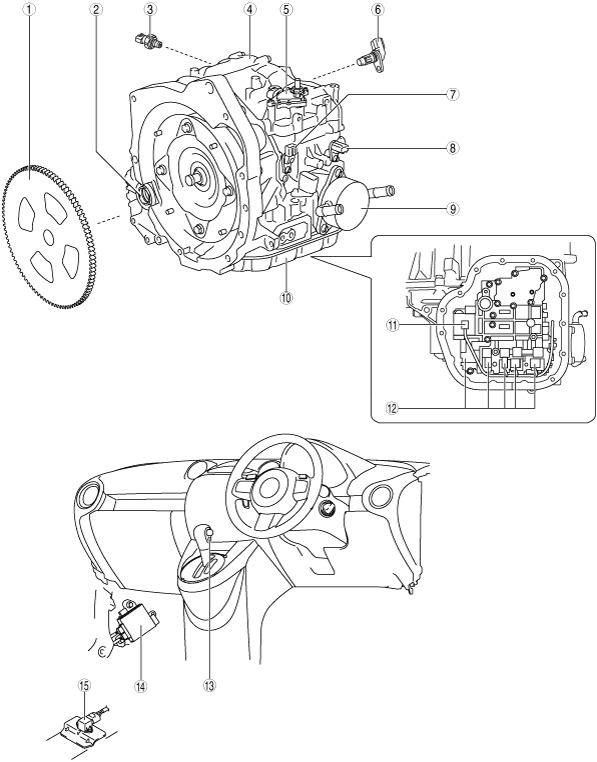 1
2
3
4
5
6
7
8
9
10
11
12
13
14
15