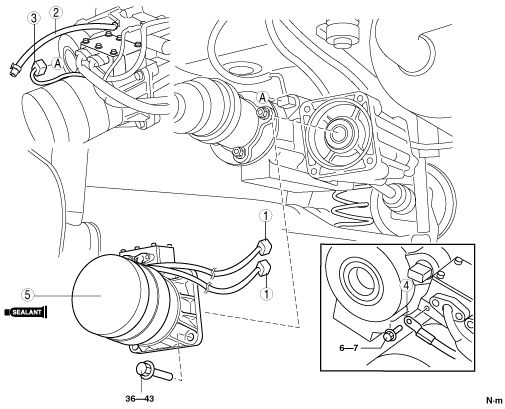 3
2
A
A
1
1
5
SEALANT
4
6—7
36—43
N·m