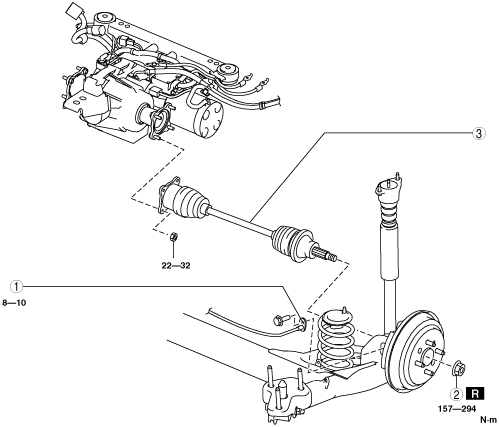 3

22—32

1

8—10

2 R

157—294

N·m