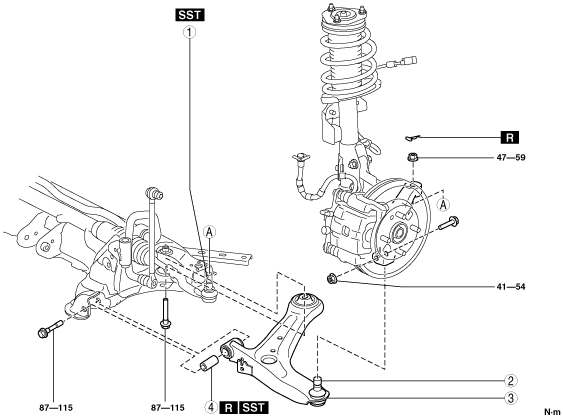 SST
1
R
47—59
A
A
41—54
2
3
87—115
87—115
4 R SST
N·m