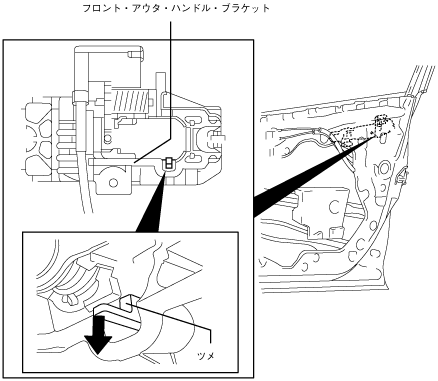 フロント・アウタ・ハンドル・ブラケット

ツメ