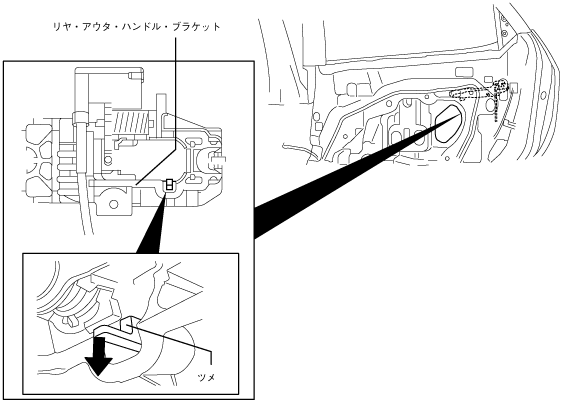 リヤ・アウタ・ハンドル・ブラケット

ツメ