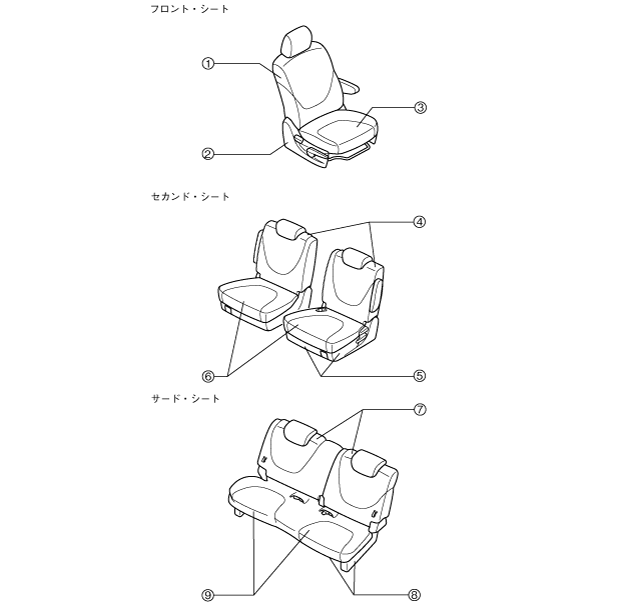 フロント・シート

①

③

②

セカンド・シート

④

⑥

⑤

サード・シート

⑦

⑨

⑧