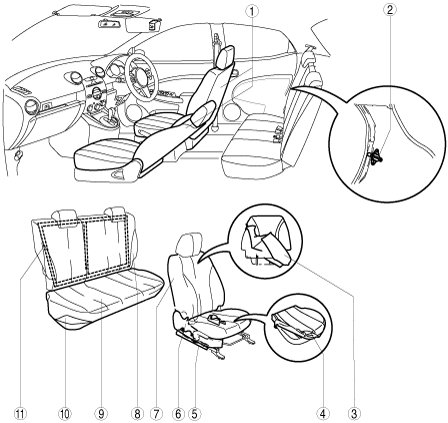 1
2
11
10
9
8
7
6
5
4
3