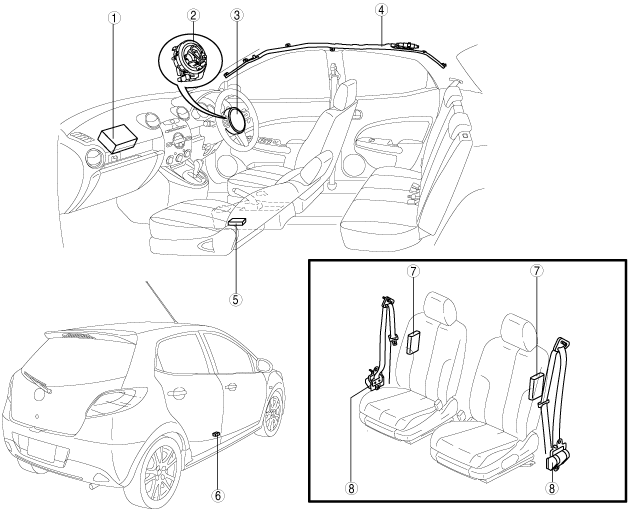 1
2
3
4
5
6
7
7
8
8