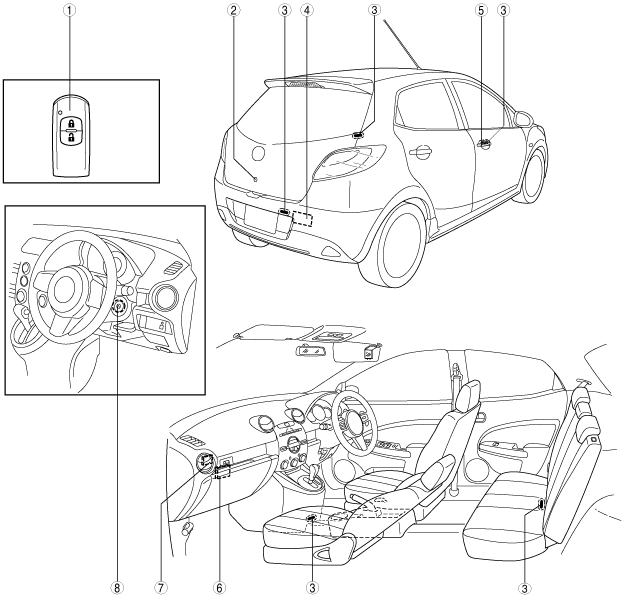 ①
②
③
④
③
⑤
③
⑧
⑦
⑥
③
③