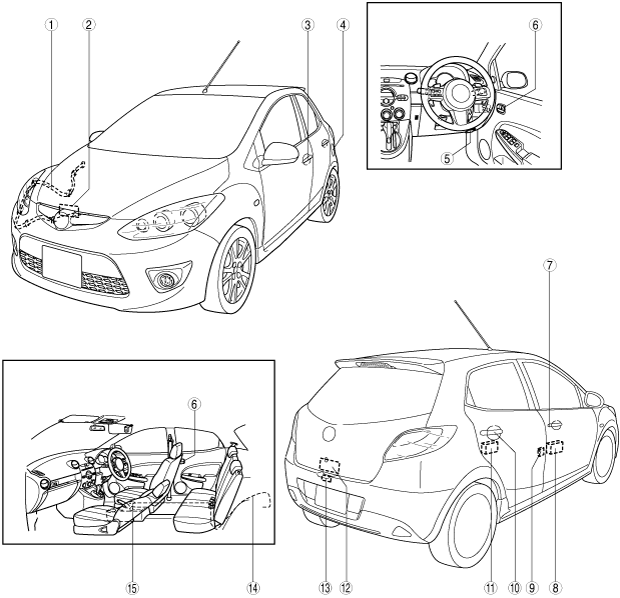 1 2 3 4 6 5 7 6 15 14 13 12 11 10 9 8