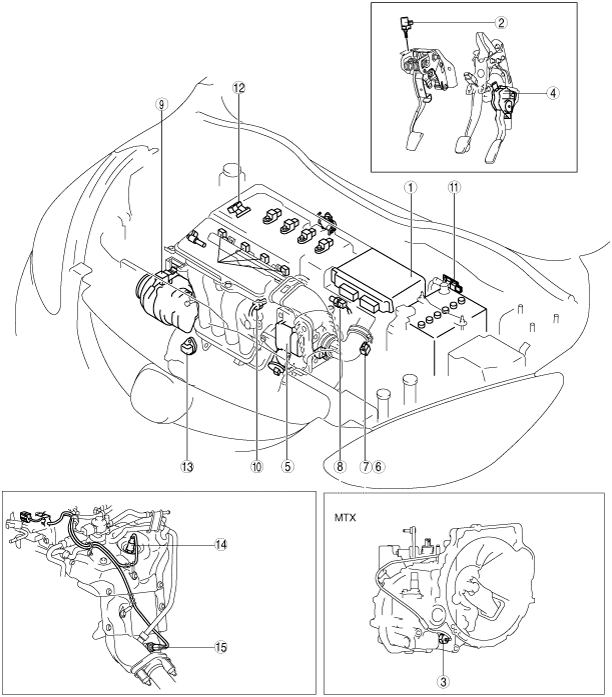 2
4
12
9
1
11
13
10
5
8
7
6
14
15
MTX
3