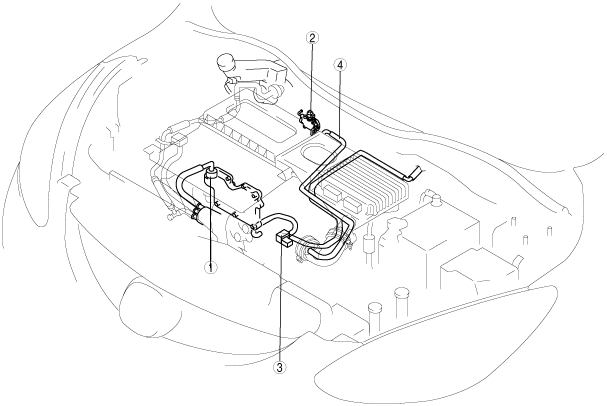 2
4
1
3