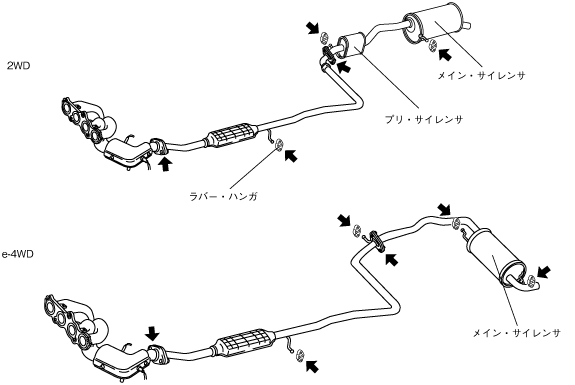 2WD

メイン・サイレンサ

プリ・サイレンサ

ラバー・ハンガ

e-4WD

メイン・サイレンサ