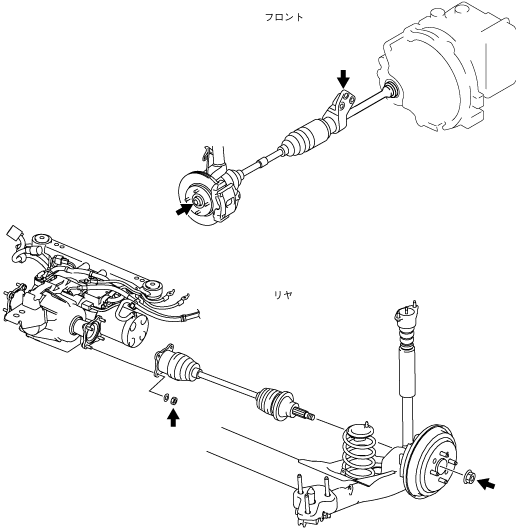 フロント

リヤ