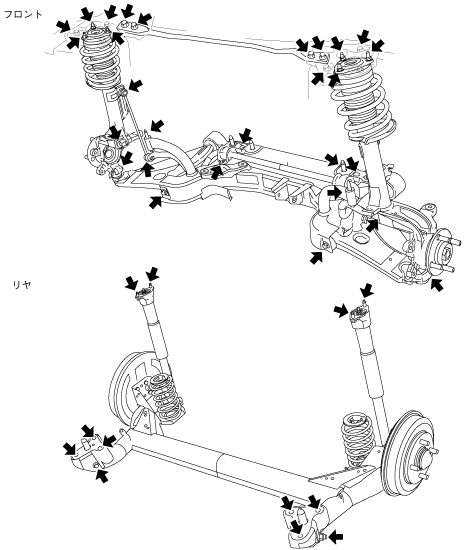 フロント

リヤ