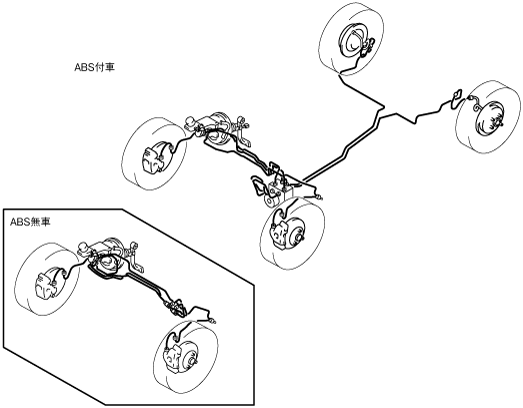 ABS付車

ABS無車