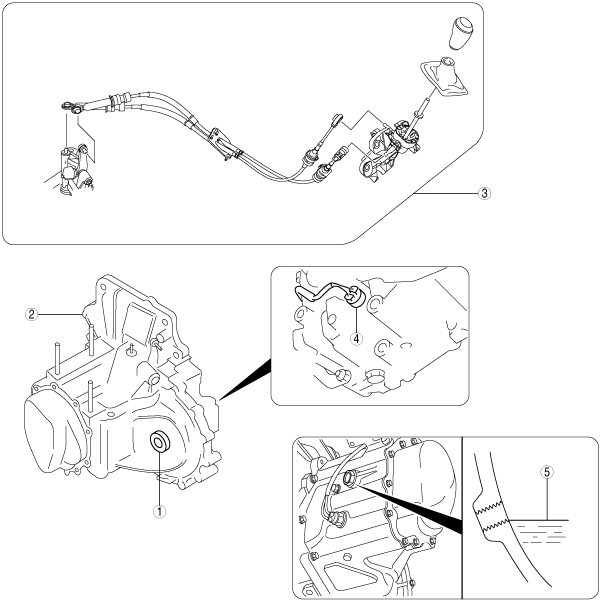 3

2

4

1

5