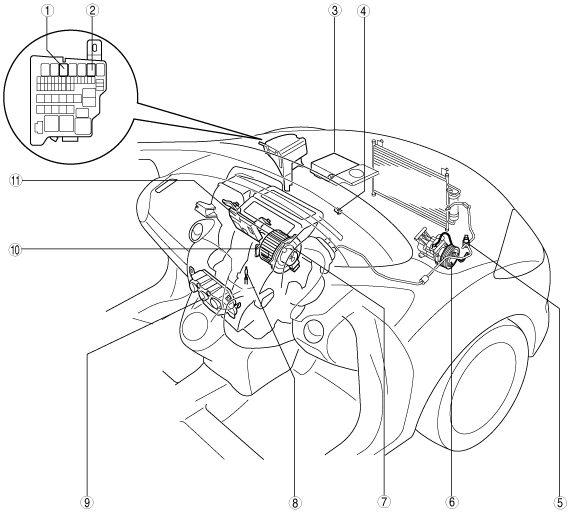 1
2
3
4
11
10
9
8
7
6
5