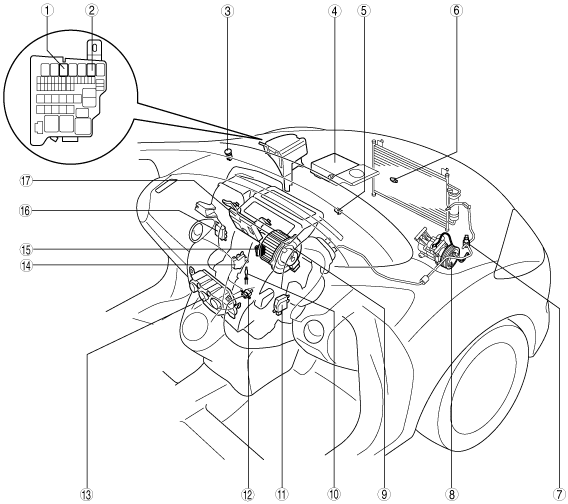 1
2
3
4
5
6
17
16
15
14
13
12
11
10
9
8
7