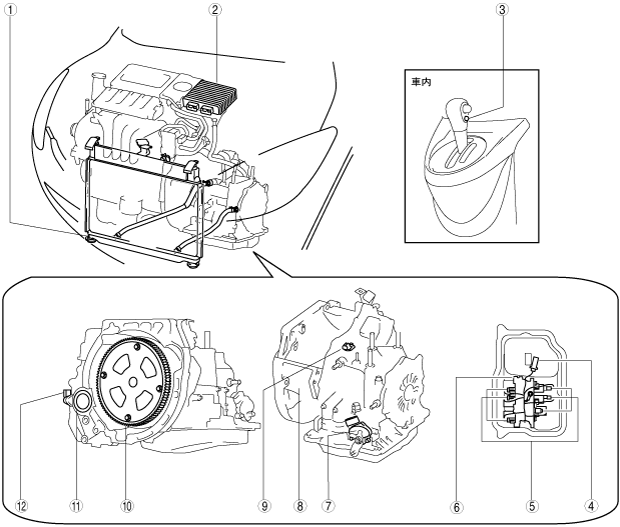 ①
②
③
車内
⑫
⑪
⑩
⑨
⑧
⑦
⑥
⑤
④