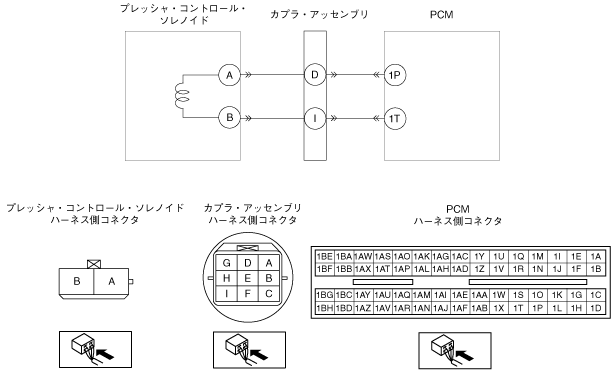 プレッシャ・コントロール・ソレノイド

カプラ・アッセンブリ

PCM

A
B
D
I
1P
1T

プレッシャ・コントロール・ソレノイド
ハーネス側コネクタ

B A

カプラ・アッセンブリ
ハーネス側コネクタ

| G | D | A |
|---|---|---|
| H | E | B |
| I | F | C |

PCM
ハーネス側コネクタ

| 1BE | 1BA | 1AW | 1AS | 1AO | 1AK | 1AG | 1AC | 1Y | 1U | 1Q | 1M | 1I | 1E | 1A |
|---|---|---|---|---|---|---|---|---|---|---|---|---|---|---|
| 1BF | 1BB | 1AX | 1AT | 1AP | 1AL | 1AH | 1AD | 1Z | 1V | 1R | 1N | 1J | 1F | 1B |

| 1BG | 1BC | 1AY | 1AU | 1AQ | 1AM | 1AI | 1AE | 1AA | 1W | 1S | 1O | 1K | 1G | 1C |
|---|---|---|---|---|---|---|---|---|---|---|---|---|---|---|
| 1BH | 1BD | 1AZ | 1AV | 1AR | 1AN | 1AJ | 1AF | 1AB | 1X | 1T | 1P | 1L | 1H | 1D |