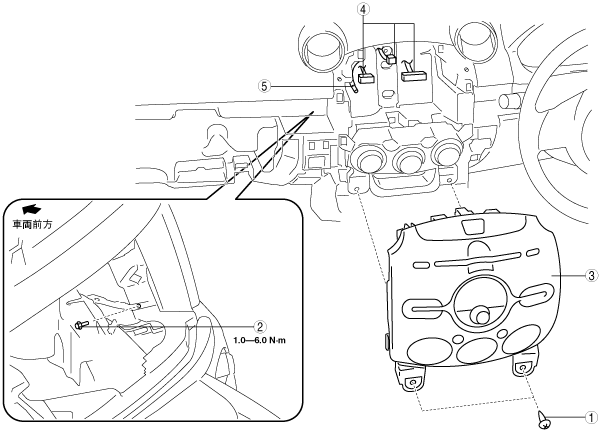 4
5
車両前方
2
1.0—6.0 N·m
3
1