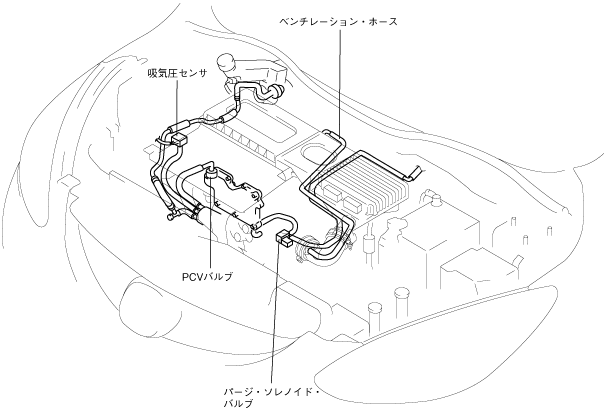 ベンチレーション・ホース

吸気圧センサ

PCVバルブ

パージ・ソレノイド・バルブ