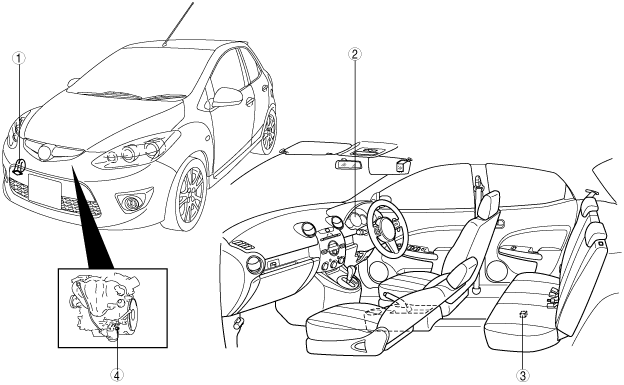 ①
②
④
③