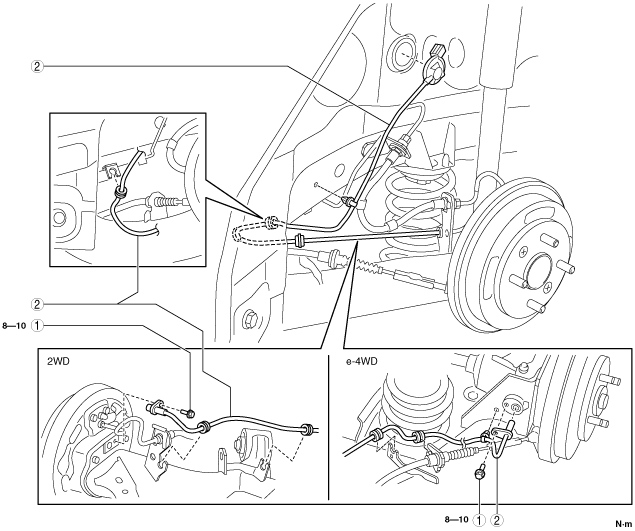 2
2
8—10 1
2WD
e-4WD
8—10 1 2
N·m