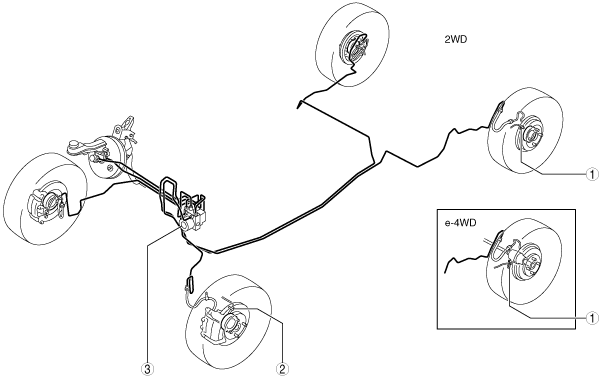 2WD

1

e-4WD

1

3

2