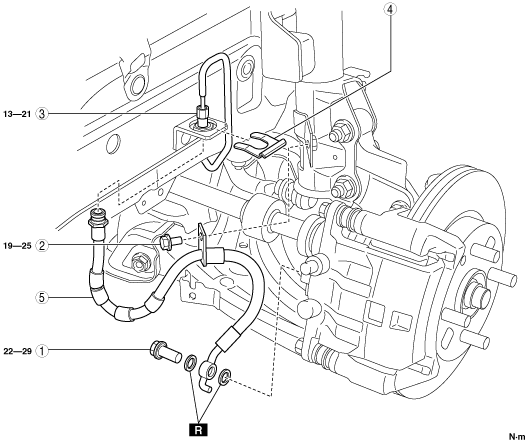 4

13—21 3

19—25 2

5

22—29 1

R

N·m