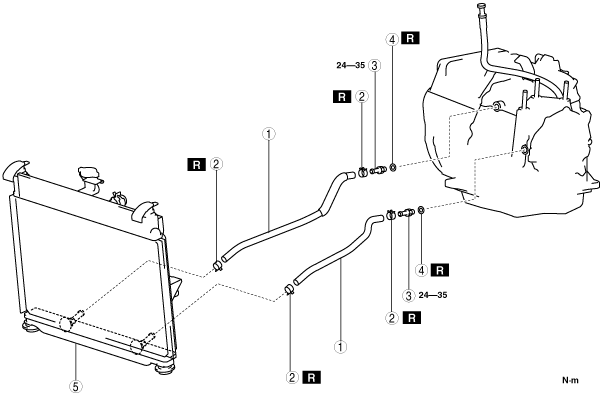 4 R

24—35 3

R 2

1

R 2

4 R

3 24—35

2 R

1

2 R

5

N·m