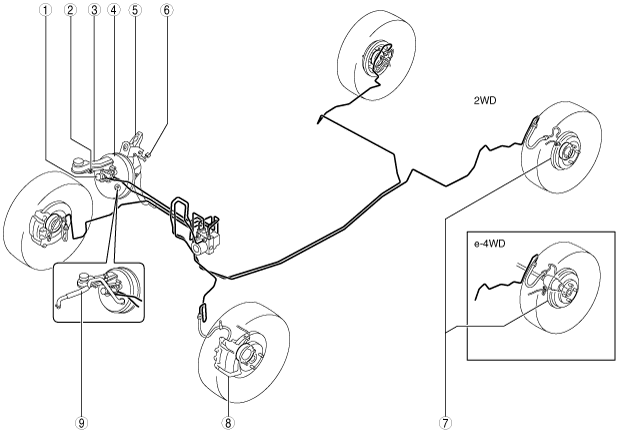 1 2 3 4 5 6

2WD

e-4WD

9

8

7