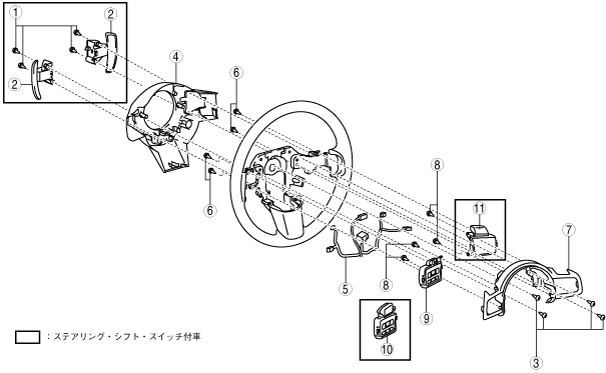 ①
②
②
④
⑥
⑥
⑧
⑪
⑦
⑤
⑧
⑨
⑩
③
：ステアリング・シフト・スイッチ付車