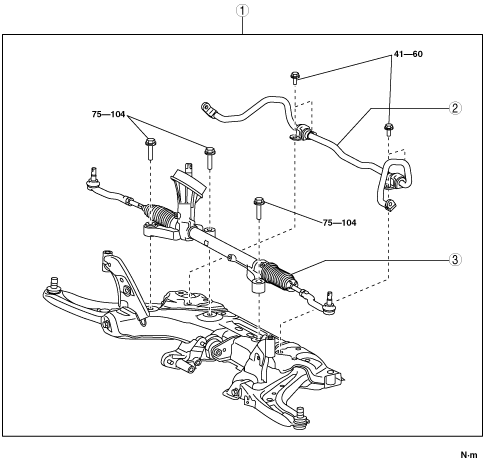 1
41—60
2
75—104
75—104
3
N·m