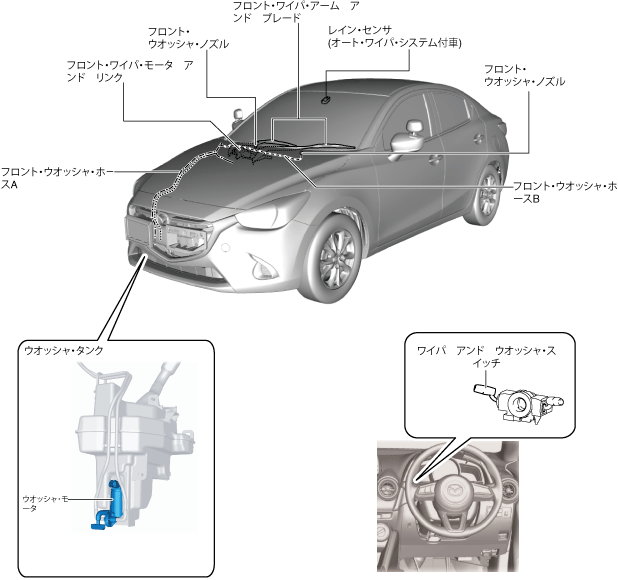 フロント・ワイパ・アーム　アンド　ブレード

フロント・ウオッシャ・ノズル

レイン・センサ
(オート・ワイパ・システム付車)

フロント・ワイパ・モータ　アンド　リンク

フロント・ウオッシャ・ノズル

フロント・ウオッシャ・ホースA

フロント・ウオッシャ・ホースB

ウオッシャ・タンク

ウオッシャ・モータ

ワイパ　アンド　ウオッシャ・スイッチ