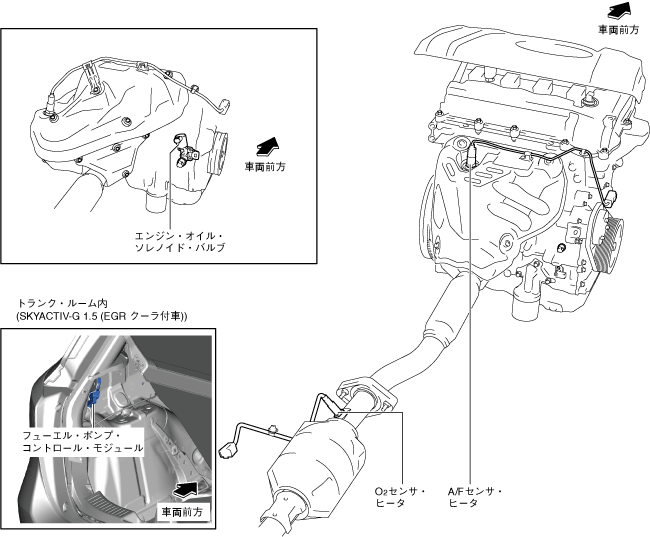 車両前方

車両前方

エンジン・オイル・ソレノイド・バルブ

トランク・ルーム内
(SKYACTIV-G 1.5 (EGR クーラ付車))

フューエル・ポンプ・コントロール・モジュール

車両前方

$O_2$センサ・ヒータ

A/Fセンサ・ヒータ