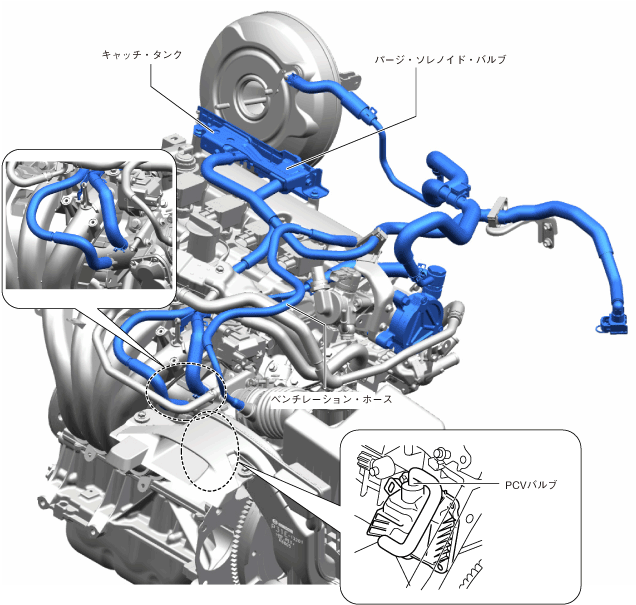 キャッチ・タンク

パージ・ソレノイド・バルブ

ベンチレーション・ホース

PCVバルブ