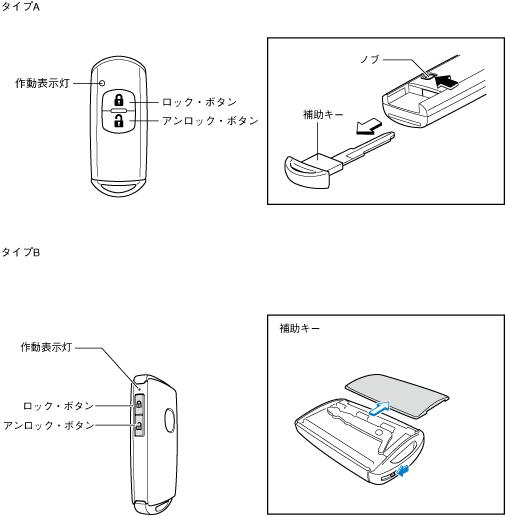 タイプA

作動表示灯

ロック・ボタン

アンロック・ボタン

ノブ

補助キー

タイプB

作動表示灯

ロック・ボタン

アンロック・ボタン

補助キー